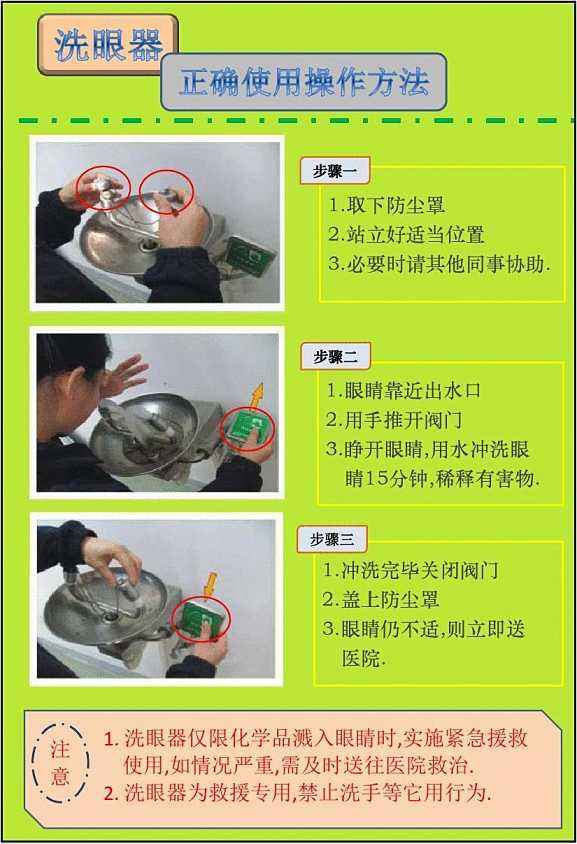 洗眼器

正确使用操作方法

步骤一

1.取下防尘罩
2.站立好适当位置
3.必要时请其他同事协助.

步骤二

1.眼睛靠近出水口
2.用手推开阀门
3.睁开眼睛,用水冲洗眼睛15分钟,稀释有害物.

步骤三

1.冲洗完毕关闭阀门
2.盖上防尘罩
3.眼睛仍不适,则立即送医院.

注意

1. 洗眼器仅限化学品溅入眼睛时,实施紧急援救使用,如情况严重,需及时送往医院救治.
2. 洗眼器为救援专用,禁止洗手等它用行为.